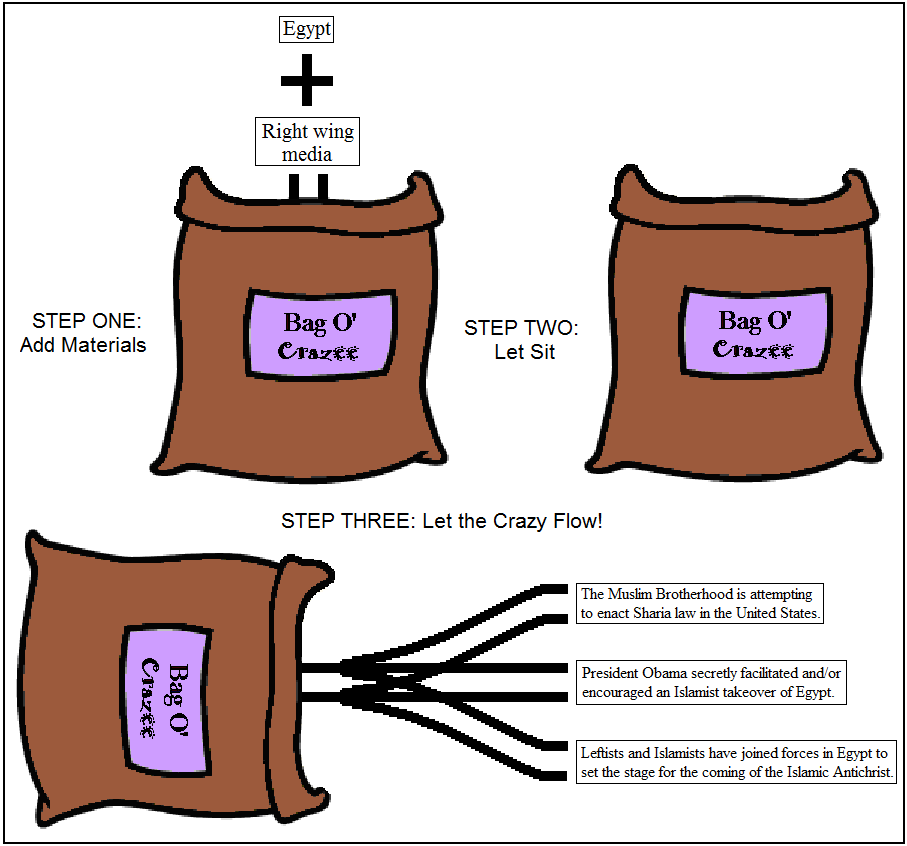 Egypt

+

Right wing media

STEP ONE: Add Materials

Bag O' Crazee

STEP TWO: Let Sit

Bag O' Crazee

STEP THREE: Let the Crazy Flow!

Bag O' Crazee

The Muslim Brotherhood is attempting to enact Sharia law in the United States.

President Obama secretly facilitated and/or encouraged an Islamist takeover of Egypt.

Leftists and Islamists have joined forces in Egypt to set the stage for the coming of the Islamic Antichrist.