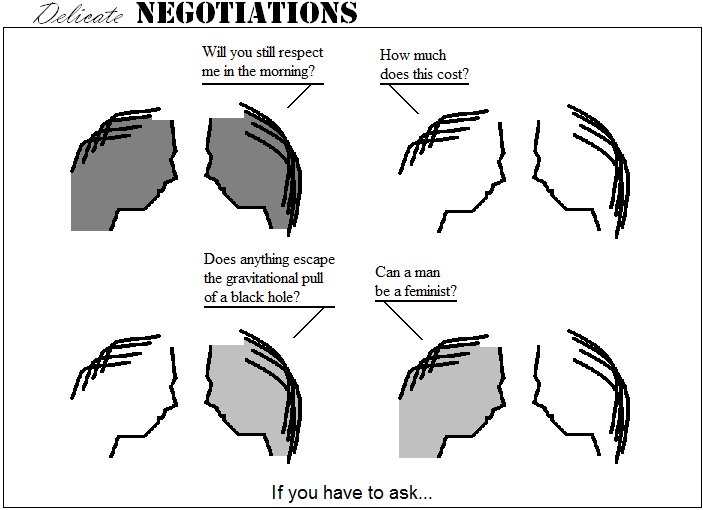 Delicate NEGOTIATIONS

Will you still respect me in the morning?

How much does this cost?

Does anything escape the gravitational pull of a black hole?

Can a man be a feminist?

If you have to ask...