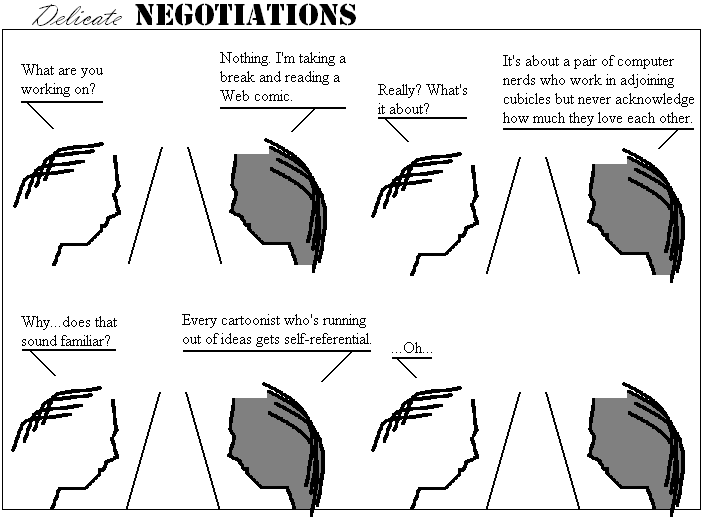 Delicate NEGOTIATIONS

What are you working on?

Nothing. I'm taking a break and reading a Web comic.

Really? What's it about?

It's about a pair of computer nerds who work in adjoining cubicles but never acknowledge how much they love each other.

Why...does that sound familiar?

Every cartoonist who's running out of ideas gets self-referential.

...Oh...