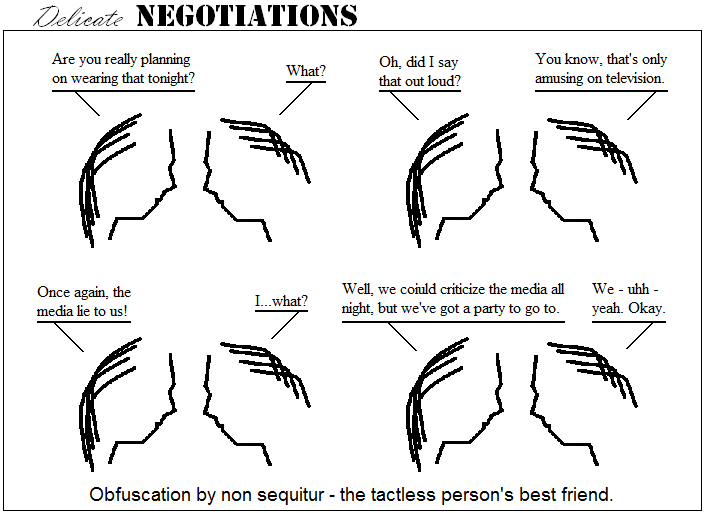 Delicate NEGOTIATIONS

Are you really planning on wearing that tonight?

What?

Oh, did I say that out loud?

You know, that's only amusing on television.

Once again, the media lie to us!

I...what?

Well, we coiuld criticize the media all night, but we've got a party to go to.

We - uhh - yeah. Okay.

Obfuscation by non sequitur - the tactless person's best friend.