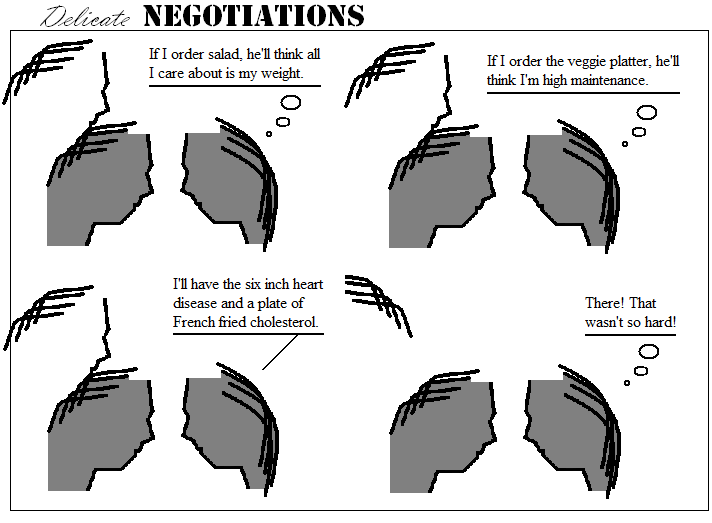 Delicate NEGOTIATIONS

If I order salad, he'll think all I care about is my weight.

If I order the veggie platter, he'll think I'm high maintenance.

I'll have the six inch heart disease and a plate of French fried cholesterol.

There! That wasn't so hard!