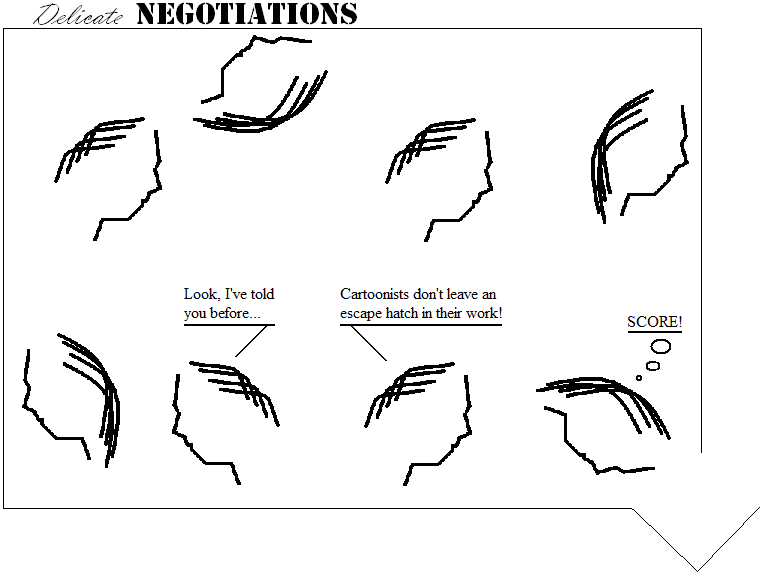 Delicate NEGOTIATIONS

Look, I've told you before...

Cartoonists don't leave an escape hatch in their work!

SCORE!