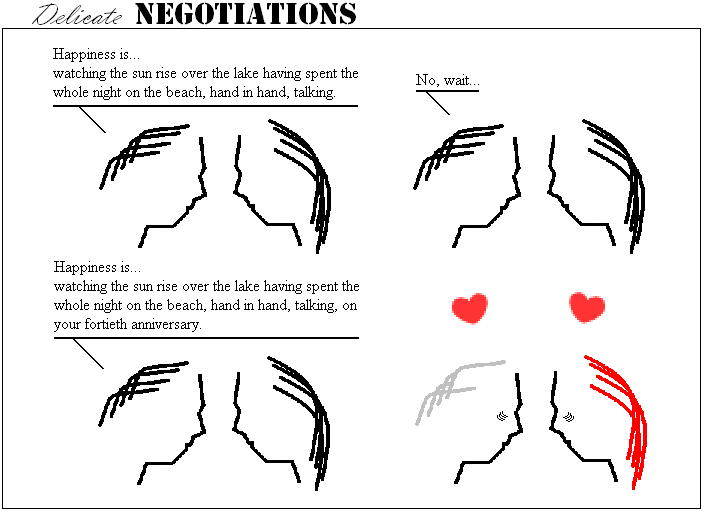 Delicate NEGOTIATIONS

Happiness is...
watching the sun rise over the lake having spent the whole night on the beach, hand in hand, talking.

No, wait...

Happiness is...
watching the sun rise over the lake having spent the whole night on the beach, hand in hand, talking, on your fortieth anniversary.