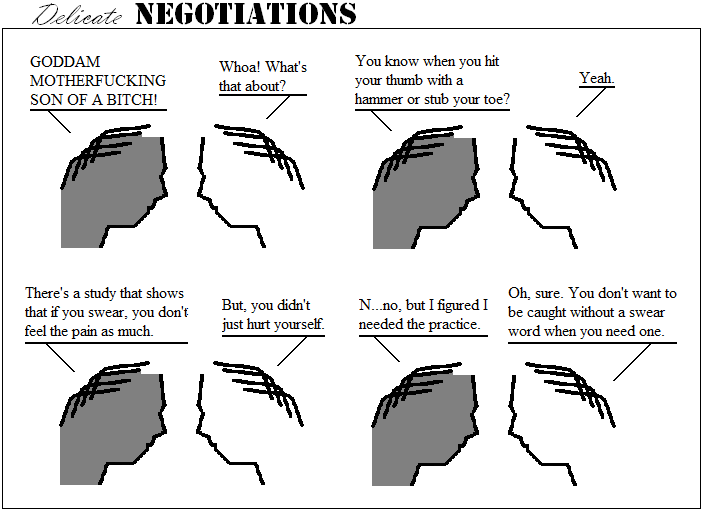 Delicate NEGOTIATIONS

GODDAM MOTHERFUCKING SON OF A BITCH!

Whoa! What's that about?

You know when you hit your thumb with a hammer or stub your toe?

Yeah.

There's a study that shows that if you swear, you don't feel the pain as much.

But, you didn't just hurt yourself.

N...no, but I figured I needed the practice.

Oh, sure. You don't want to be caught without a swear word when you need one.