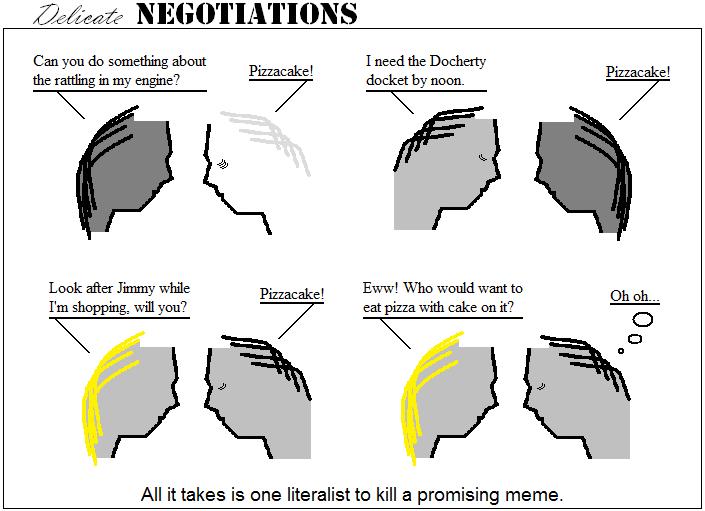 Delicate NEGOTIATIONS

Can you do something about the rattling in my engine?

Pizzacake!

I need the Docherty docket by noon.

Pizzacake!

Look after Jimmy while I'm shopping, will you?

Pizzacake!

Eww! Who would want to eat pizza with cake on it?

Oh oh...

All it takes is one literalist to kill a promising meme.