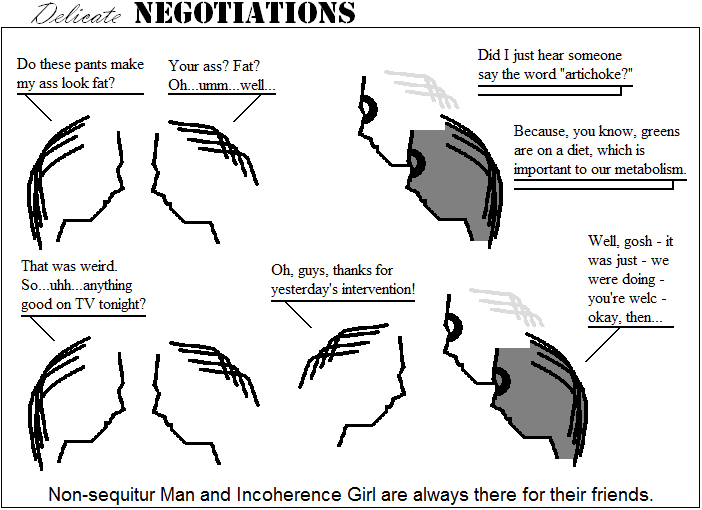 Delicate NEGOTIATIONS

Do these pants make my ass look fat?

Your ass? Fat? Oh...umm...well...

Did I just hear someone say the word "artichoke?"

Because, you know, greens are on a diet, which is important to our metabolism.

That was weird. So...uhh...anything good on TV tonight?

Oh, guys, thanks for yesterday's intervention!

Well, gosh - it was just - we were doing - you're welc - okay, then...

Non-sequitur Man and Incoherence Girl are always there for their friends.