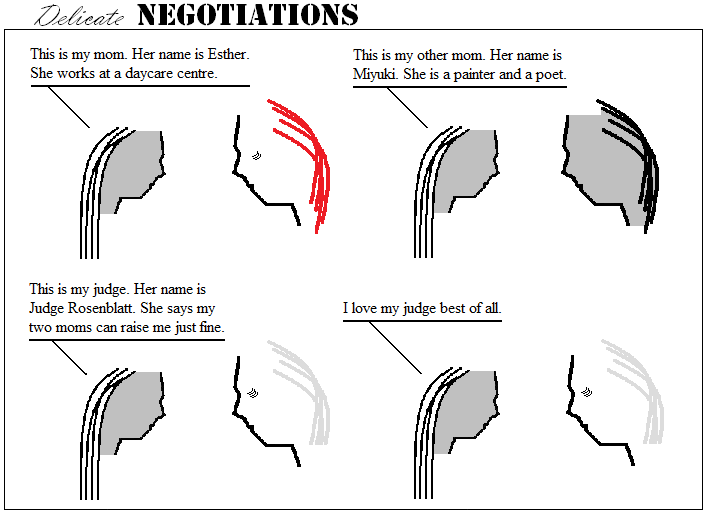 Delicate NEGOTIATIONS

This is my mom. Her name is Esther. She works at a daycare centre.

This is my other mom. Her name is Miyuki. She is a painter and a poet.

This is my judge. Her name is Judge Rosenblatt. She says my two moms can raise me just fine.

I love my judge best of all.