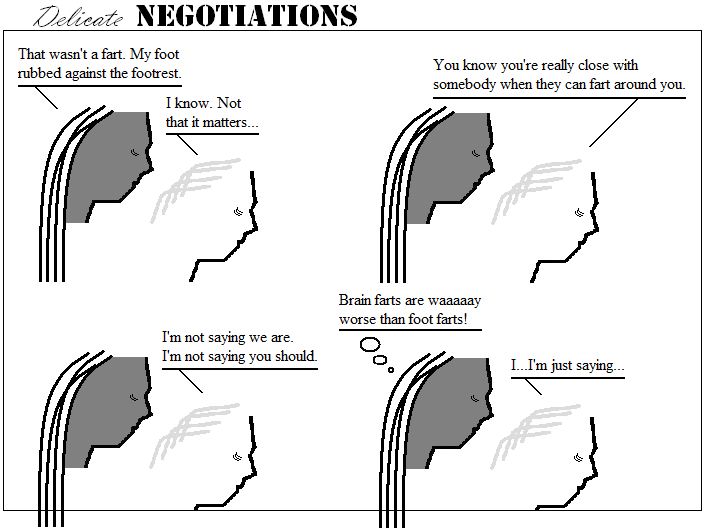 Delicate NEGOTIATIONS

That wasn't a fart. My foot rubbed against the footrest.

I know. Not that it matters...

You know you're really close with somebody when they can fart around you.

I'm not saying we are. I'm not saying you should.

Brain farts are waaaaay worse than foot farts!

I...I'm just saying...